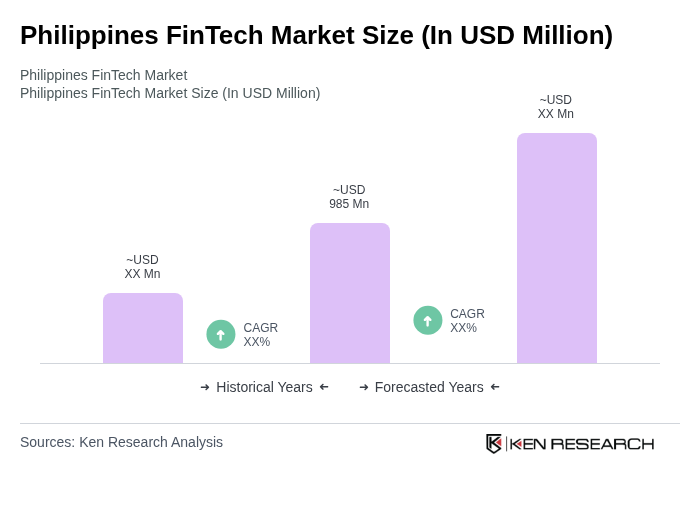 Philippines FinTech Market Size (In USD Million)

Philippines FinTech Market
Philippines FinTech Market Size (In USD Million)

~USD
XX Mn

CAGR
XX%

~USD
985 Mn

CAGR
XX%

~USD
XX Mn

→ Historical Years ←

→ Forecasted Years ←

Sources: Ken Research Analysis

KEN RESEARCH